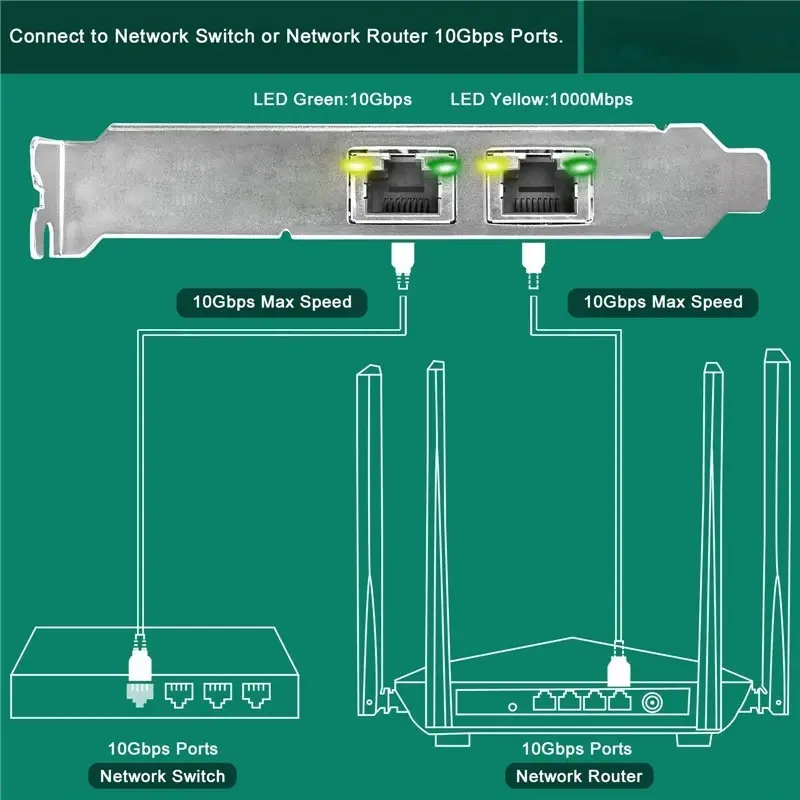 Connect to Network Switch or Network Router 10Gbps Ports.

LED Green:10Gbps

LED Yellow:1000Mbps

10Gbps Max Speed

10Gbps Max Speed

10Gbps Ports

Network Switch

10Gbps Ports

Network Router